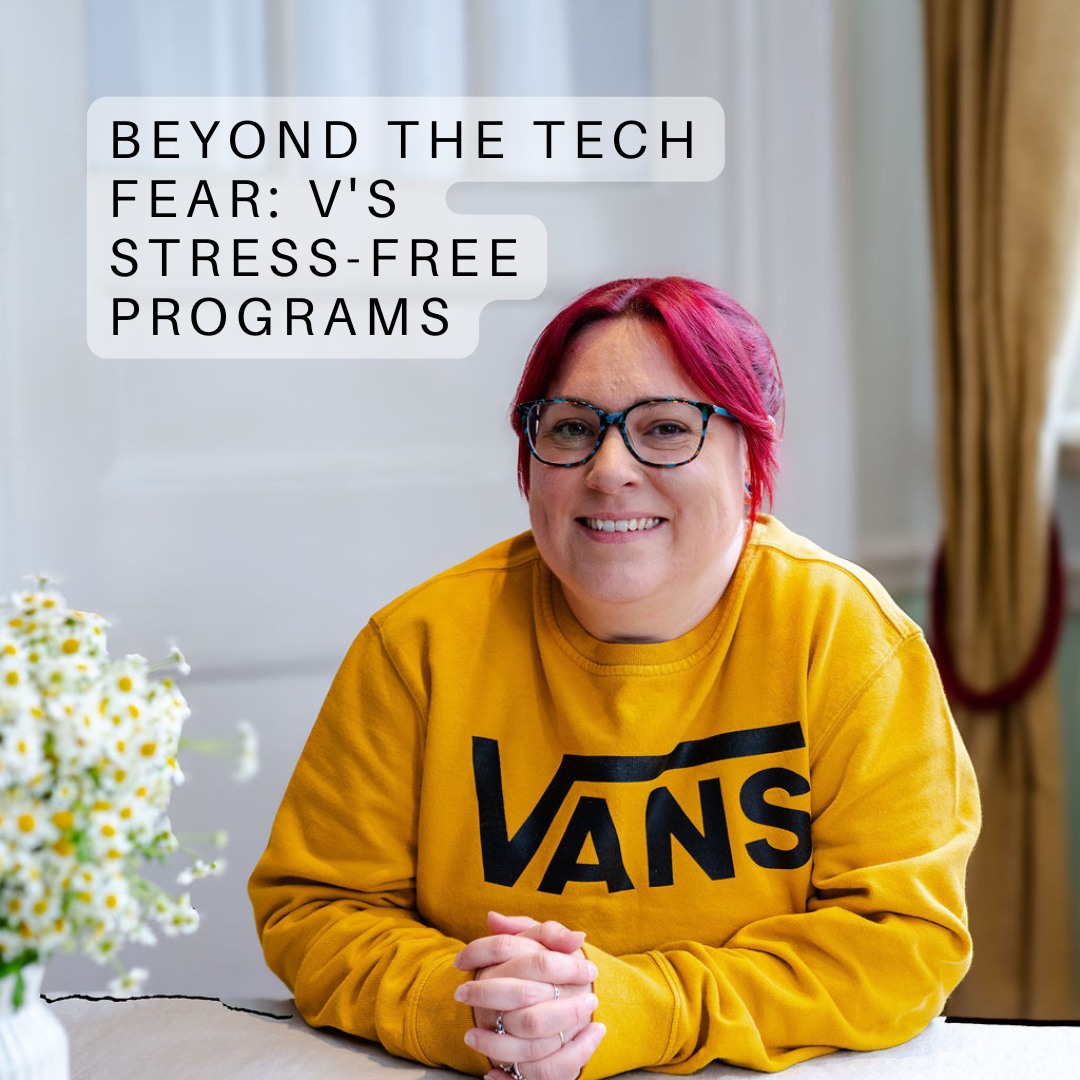 BEYOND THE TECH FEAR: V'S STRESS-FREE PROGRAMS

VANS